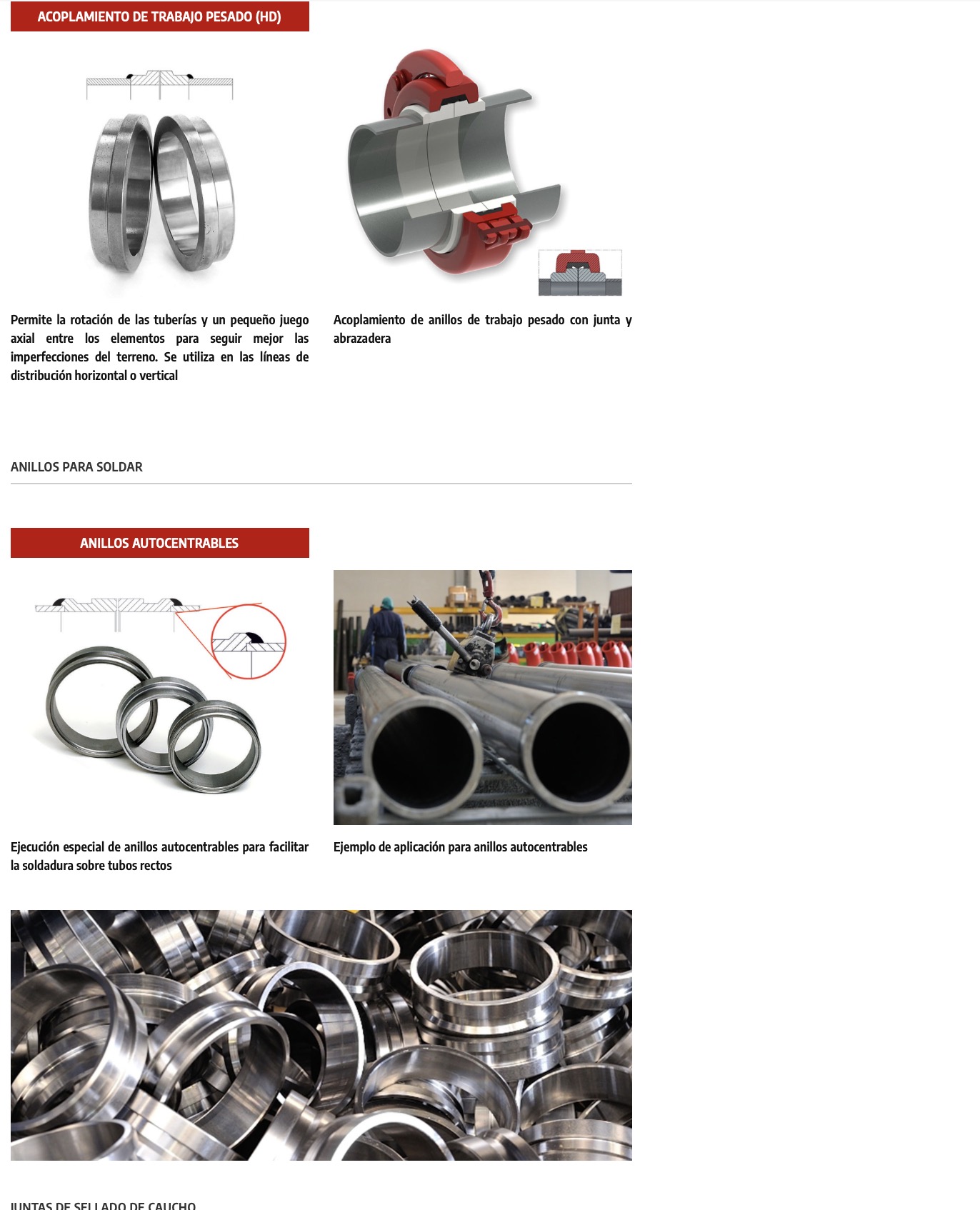 ACOPLAMIENTO DE TRABAJO PESADO (HD)

Permite la rotación de las tuberías y un pequeño juego axial entre los elementos para seguir mejor las imperfecciones del terreno. Se utiliza en las líneas de distribución horizontal o vertical

Acoplamiento de anillos de trabajo pesado con junta y abrazadera

ANILLOS PARA SOLDAR

ANILLOS AUTOCENTRABLES

Ejecución especial de anillos autocentrables para facilitar la soldadura sobre tubos rectos

Ejemplo de aplicación para anillos autocentrables

JUNTAS DE SELLADO DE CAUCHO